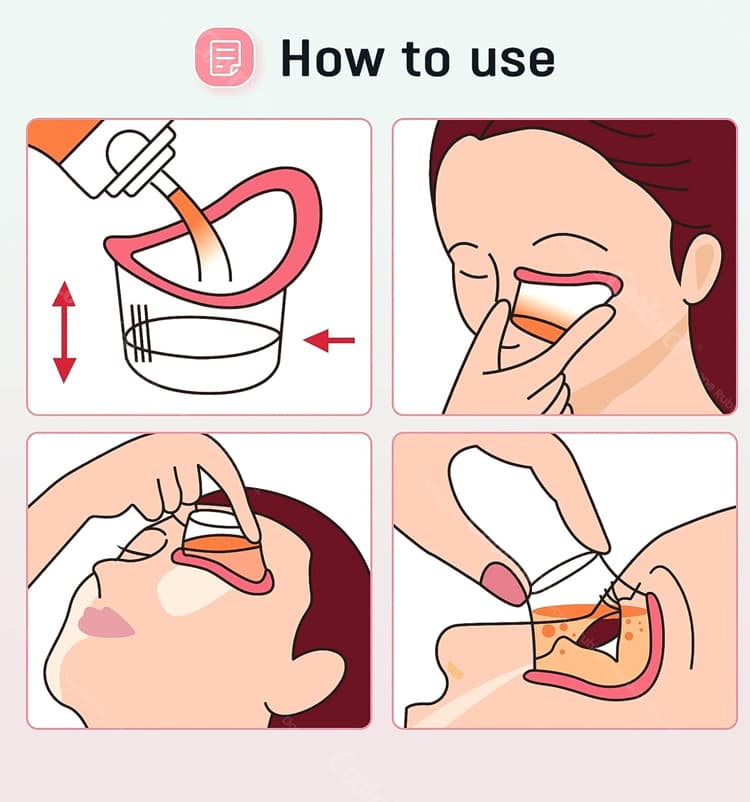 How to use