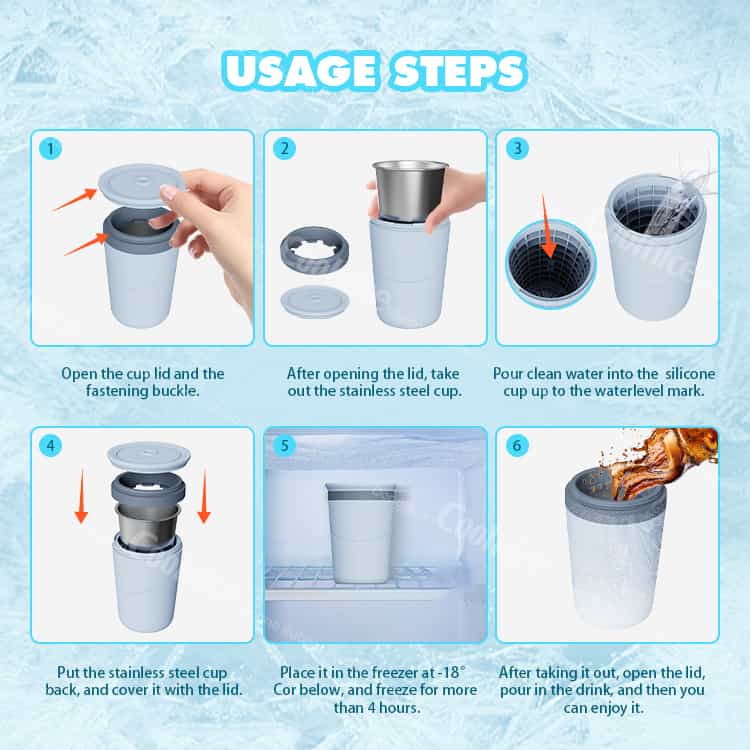 USAGE STEPS

1

Open the cup lid and the fastening buckle.

2

After opening the lid, take out the stainless steel cup.

3

Pour clean water into the silicone cup up to the waterlevel mark.

4

Put the stainless steel cup back, and cover it with the lid.

5

Place it in the freezer at -18° Cor below, and freeze for more than 4 hours.

6

After taking it out, open the lid, pour in the drink, and then you can enjoy it.