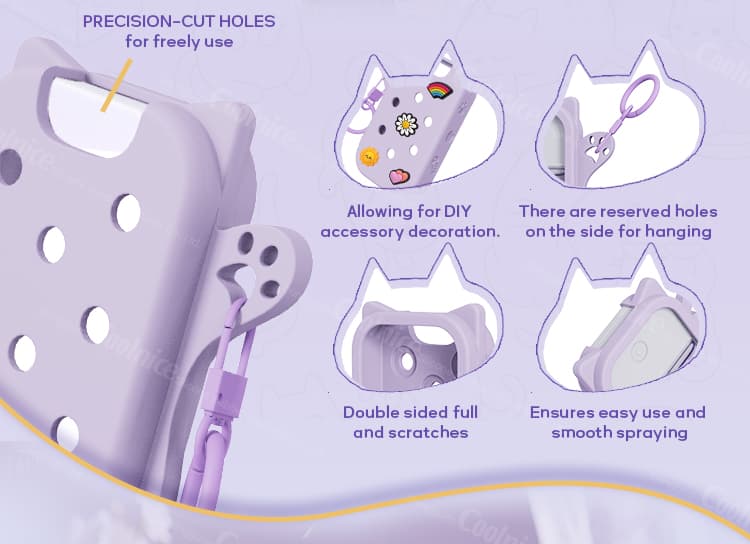 PRECISION-CUT HOLES
for freely use

Allowing for DIY accessory decoration.

There are reserved holes on the side for hanging

Double sided full and scratches

Ensures easy use and smooth spraying