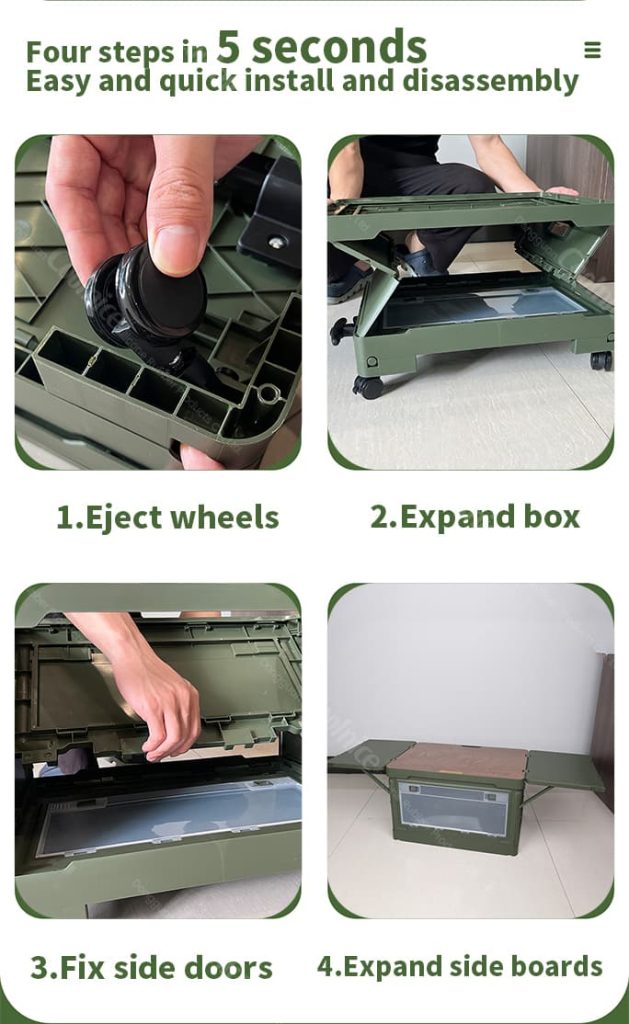 Four steps in 5 seconds
Easy and quick install and disassembly

1.Eject wheels

2.Expand box

3.Fix side doors

4.Expand side boards