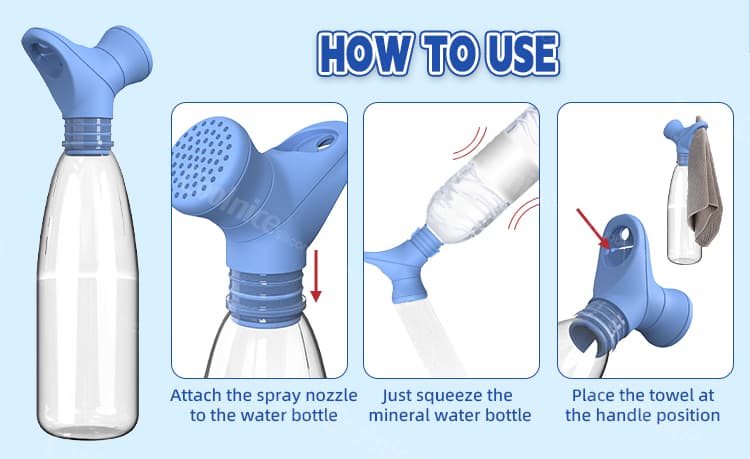 HOW TO USE

Attach the spray nozzle to the water bottle

Just squeeze the mineral water bottle

Place the towel at the handle position