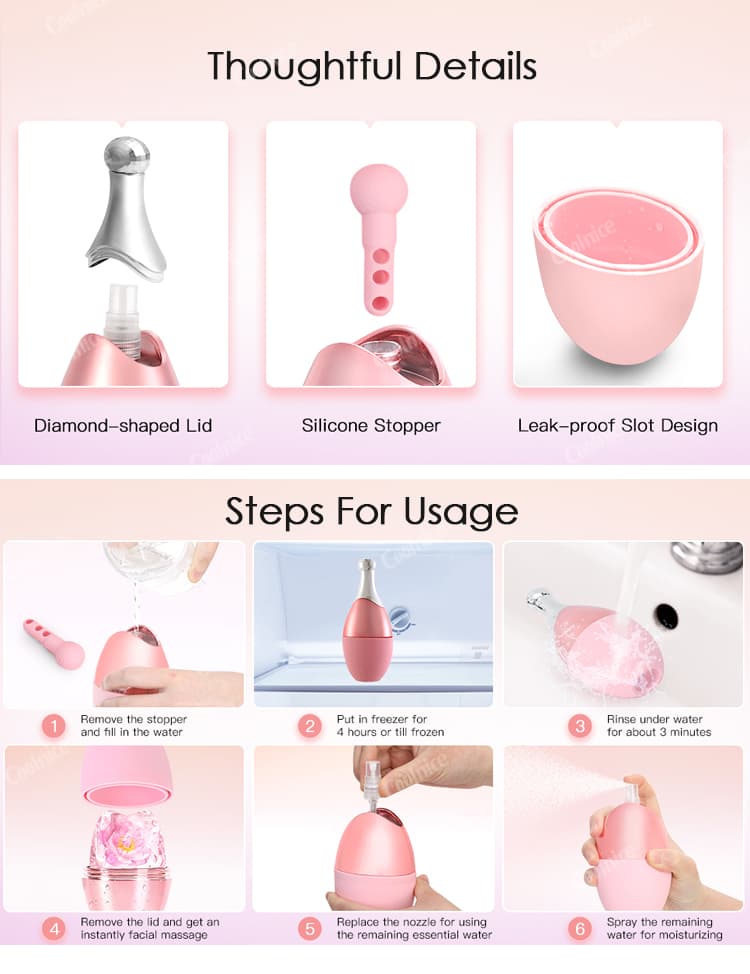 Thoughtful Details

Diamond-shaped Lid

Silicone Stopper

Leak-proof Slot Design

Steps For Usage

1 Remove the stopper and fill in the water

2 Put in freezer for 4 hours or till frozen

3 Rinse under water for about 3 minutes

4 Remove the lid and get an instantly facial massage

5 Replace the nozzle for using the remaining essential water

6 Spray the remaining water for moisturizing