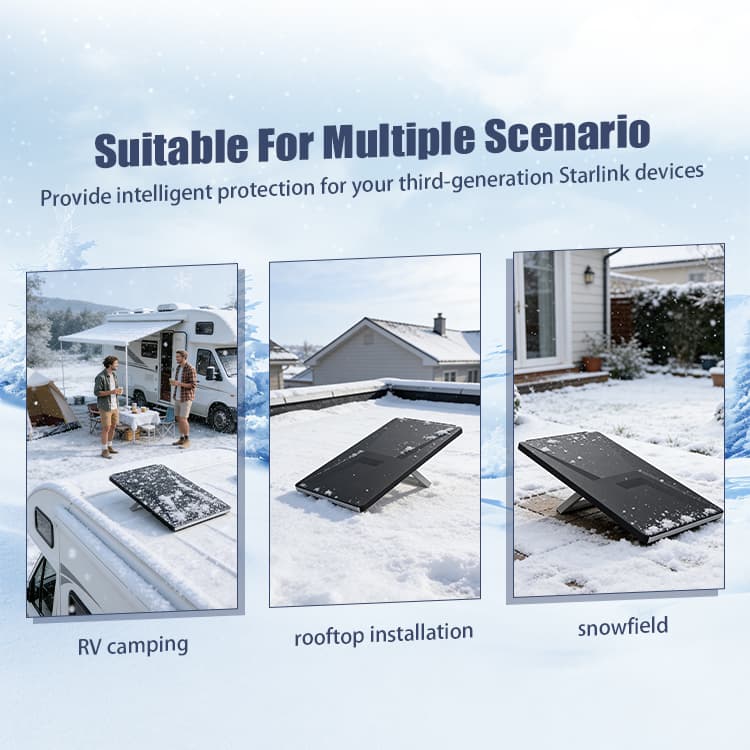 Suitable For Multiple Scenario

Provide intelligent protection for your third-generation Starlink devices

RV camping

rooftop installation

snowfield