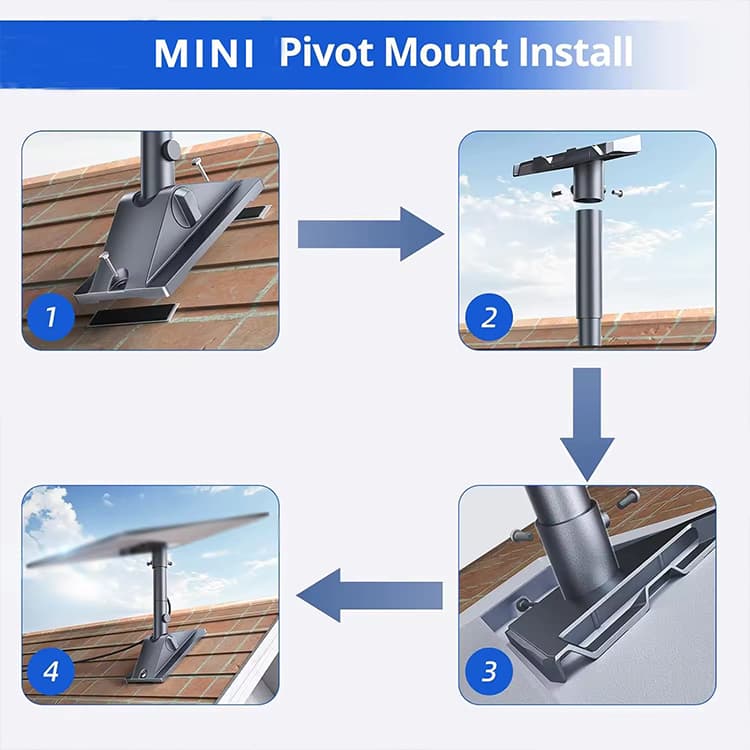 MINI Pivot Mount Install

1

2

3

4