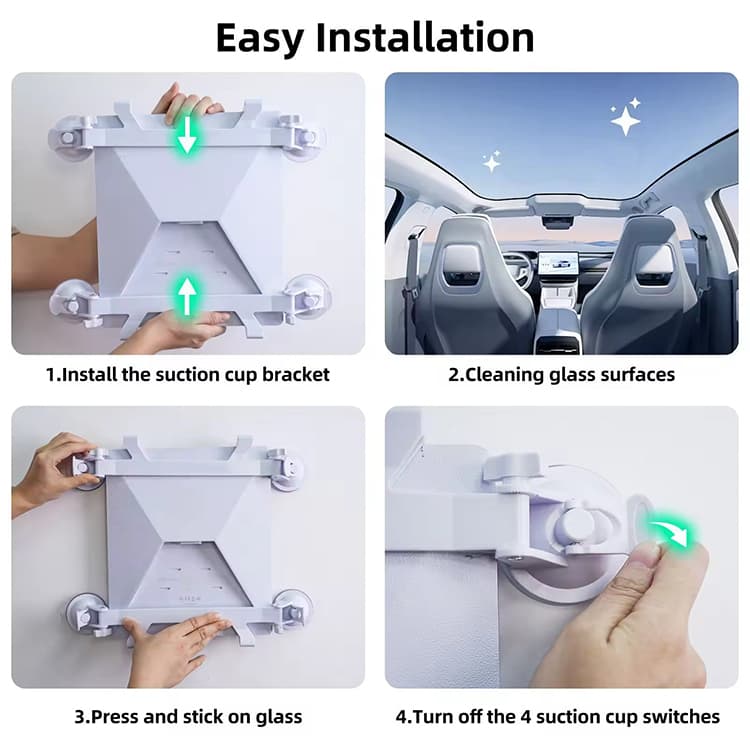 Easy Installation

1.Install the suction cup bracket

2.Cleaning glass surfaces

3.Press and stick on glass

4.Turn off the 4 suction cup switches