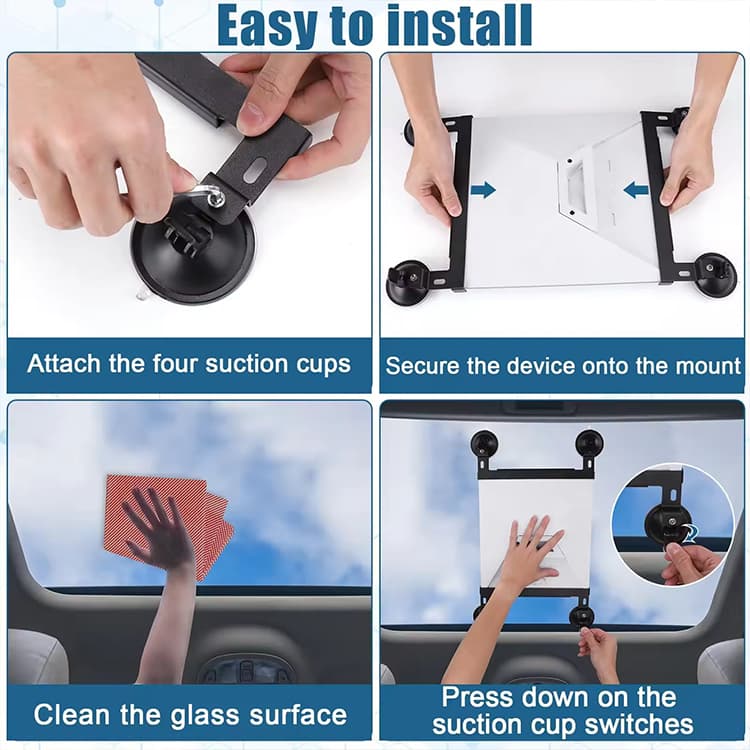 Easy to install

Attach the four suction cups

Secure the device onto the mount

Clean the glass surface

Press down on the suction cup switches