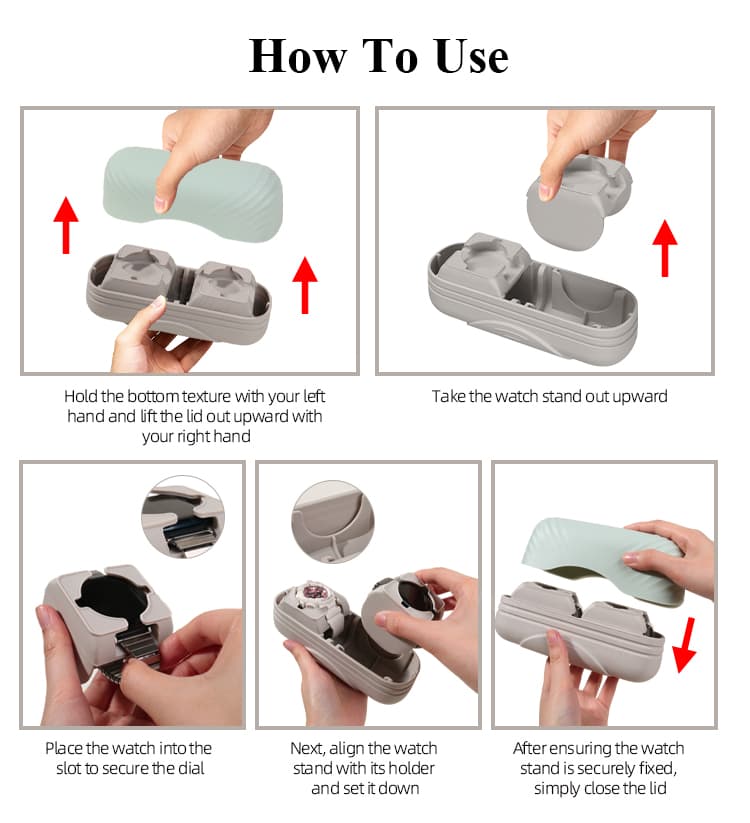 How To Use

Hold the bottom texture with your left hand and lift the lid out upward with your right hand

Take the watch stand out upward

Place the watch into the slot to secure the dial

Next, align the watch stand with its holder and set it down

After ensuring the watch stand is securely fixed, simply close the lid