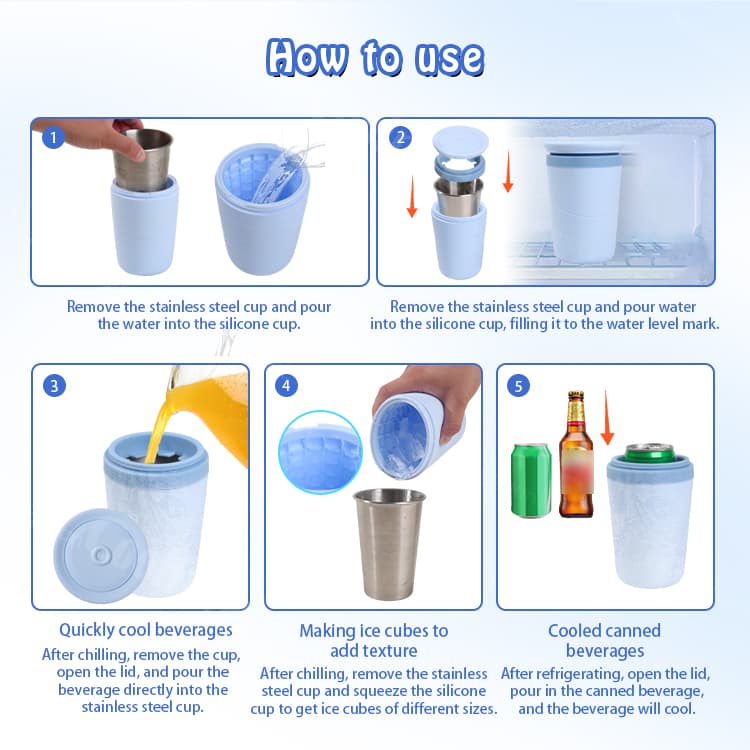 How to use

1

Remove the stainless steel cup and pour the water into the silicone cup.

2

Remove the stainless steel cup and pour water into the silicone cup, filling it to the water level mark.

3

Quickly cool beverages

After chilling, remove the cup, open the lid, and pour the beverage directly into the stainless steel cup.

4

Making ice cubes to add texture

After chilling, remove the stainless steel cup and squeeze the silicone cup to get ice cubes of different sizes.

5

Cooled canned beverages

After refrigerating, open the lid, pour in the canned beverage, and the beverage will cool.