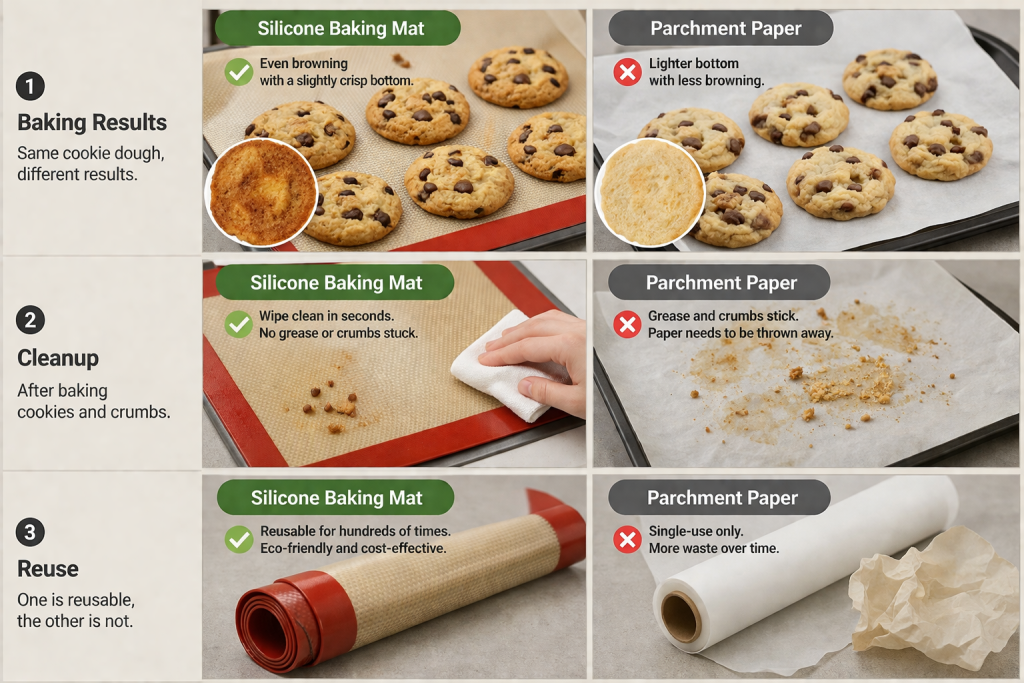 1
Baking Results
Same cookie dough, different results.

Silicone Baking Mat
Even browning with a slightly crisp bottom.

Parchment Paper
Lighter bottom with less browning.

2
Cleanup
After baking cookies and crumbs.

Silicone Baking Mat
Wipe clean in seconds. No grease or crumbs stuck.

Parchment Paper
Grease and crumbs stick. Paper needs to be thrown away.

3
Reuse
One is reusable, the other is not.

Silicone Baking Mat
Reusable for hundreds of times. Eco-friendly and cost-effective.

Parchment Paper
Single-use only. More waste over time.