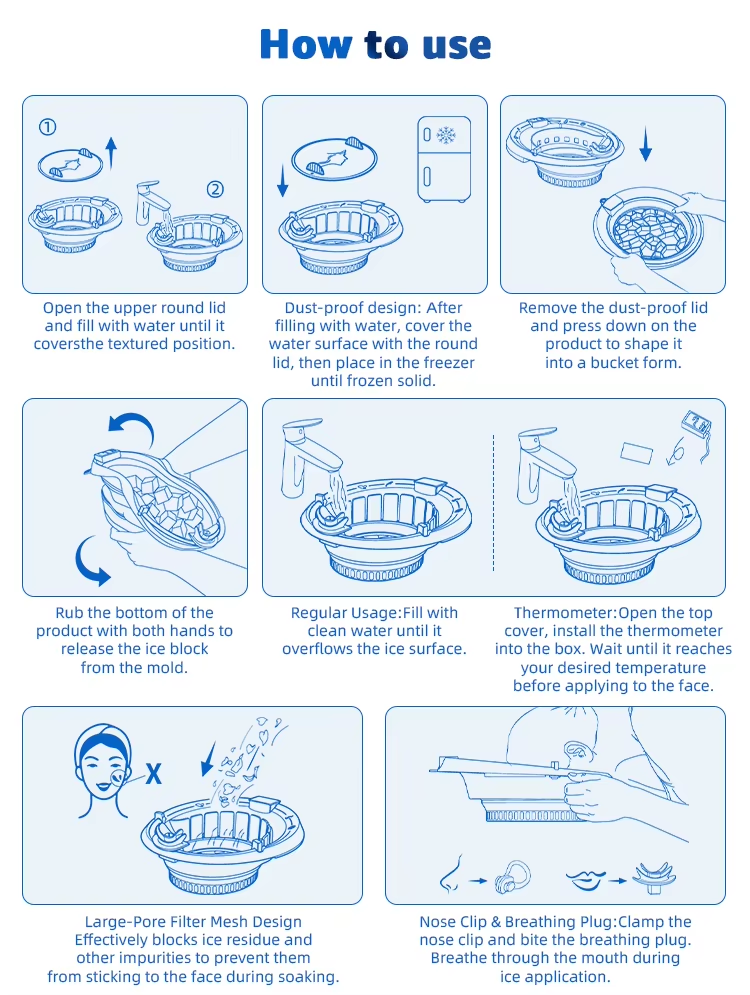 How to use

①

②

Open the upper round lid and fill with water until it coversthe textured position.

Dust-proof design: After filling with water, cover the water surface with the round lid, then place in the freezer until frozen solid.

Remove the dust-proof lid and press down on the product to shape it into a bucket form.

Rub the bottom of the product with both hands to release the ice block from the mold.

Regular Usage:Fill with clean water until it overflows the ice surface.

Thermometer:Open the top cover, install the thermometer into the box. Wait until it reaches your desired temperature before applying to the face.

X

Large-Pore Filter Mesh Design Effectively blocks ice residue and other impurities to prevent them from sticking to the face during soaking.

Nose Clip & Breathing Plug:Clamp the nose clip and bite the breathing plug. Breathe through the mouth during ice application.