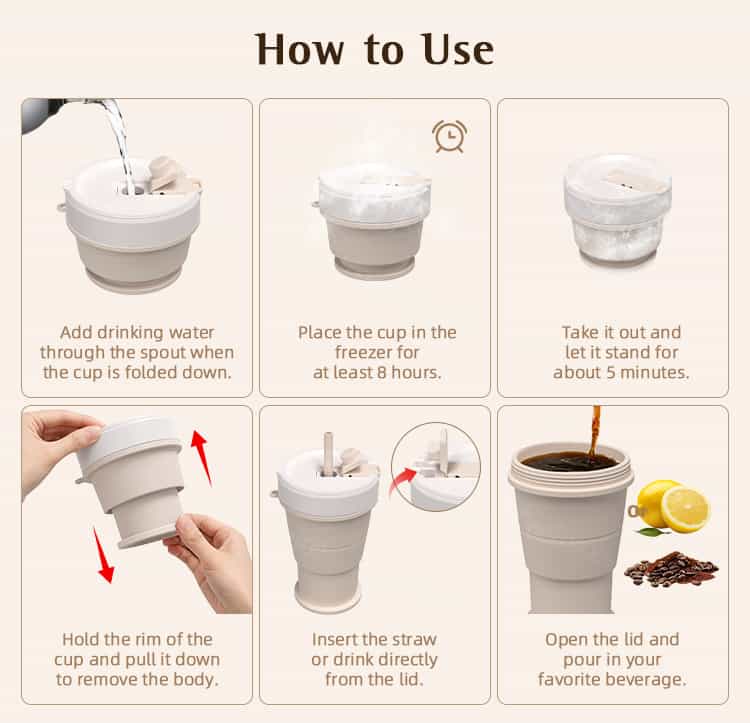 How to Use

Add drinking water through the spout when the cup is folded down.

Place the cup in the freezer for at least 8 hours.

Take it out and let it stand for about 5 minutes.

Hold the rim of the cup and pull it down to remove the body.

Insert the straw or drink directly from the lid.

Open the lid and pour in your favorite beverage.