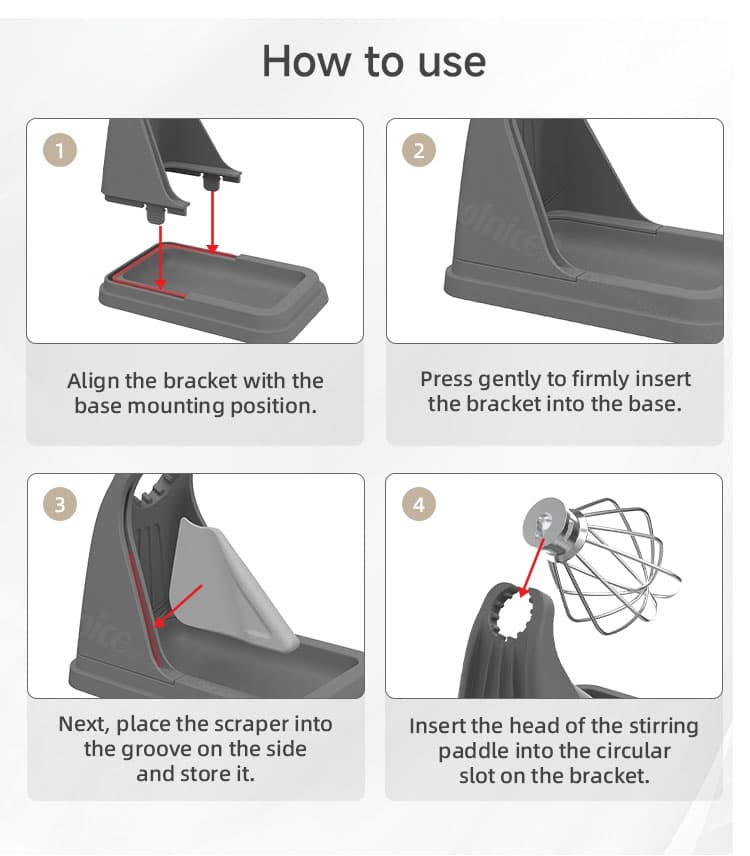 How to use

1

Align the bracket with the base mounting position.

2

Press gently to firmly insert the bracket into the base.

3

Next, place the scraper into the groove on the side and store it.

4

Insert the head of the stirring paddle into the circular slot on the bracket.